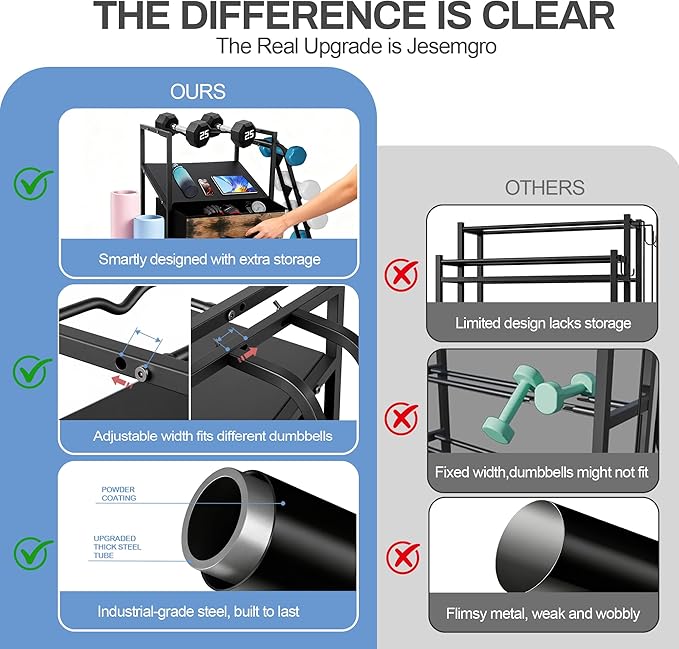 THE DIFFERENCE IS CLEAR
The Real Upgrade is Jesemgro

OURS

25 25

Smartly designed with extra storage

Adjustable width fits different dumbbells

POWDER COATING

UPGRADED THICK STEEL TUBE

Industrial-grade steel, built to last

OTHERS

Limited design lacks storage

Fixed width,dumbbells might not fit

Flimsy metal, weak and wobbly