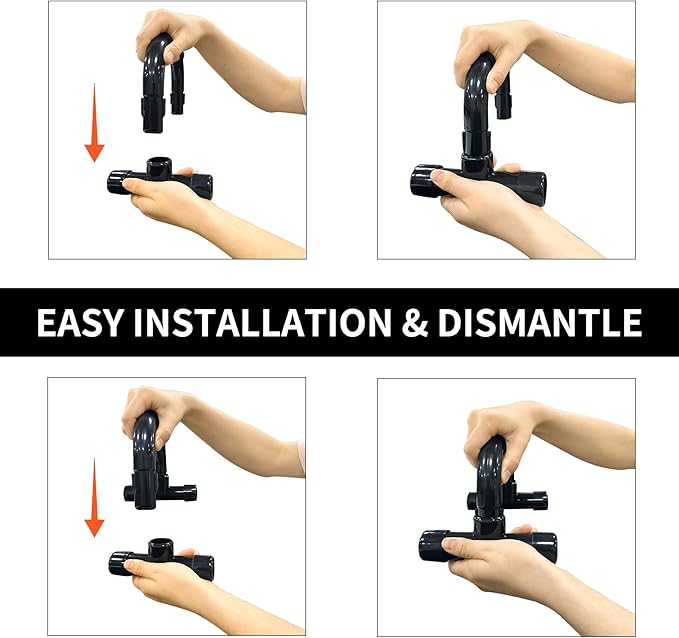 EASY INSTALLATION & DISMANTLE