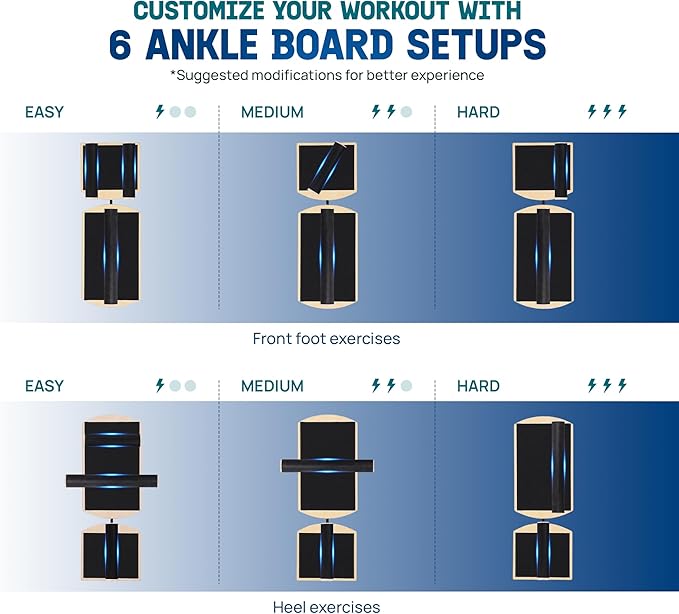 CUSTOMIZE YOUR WORKOUT WITH
6 ANKLE BOARD SETUPS
*Suggested modifications for better experience

EASY

MEDIUM

HARD

Front foot exercises

EASY

MEDIUM

HARD

Heel exercises