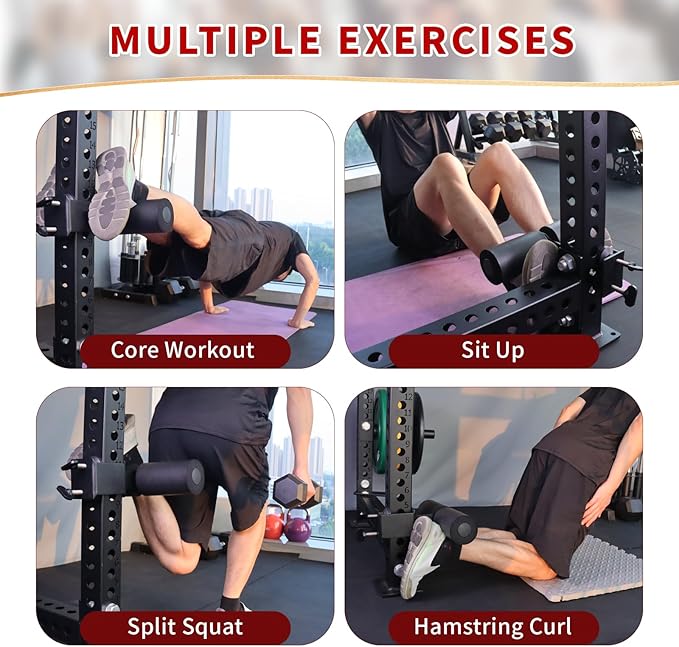 MULTIPLE EXERCISES

Core Workout

Sit Up

Split Squat

Hamstring Curl