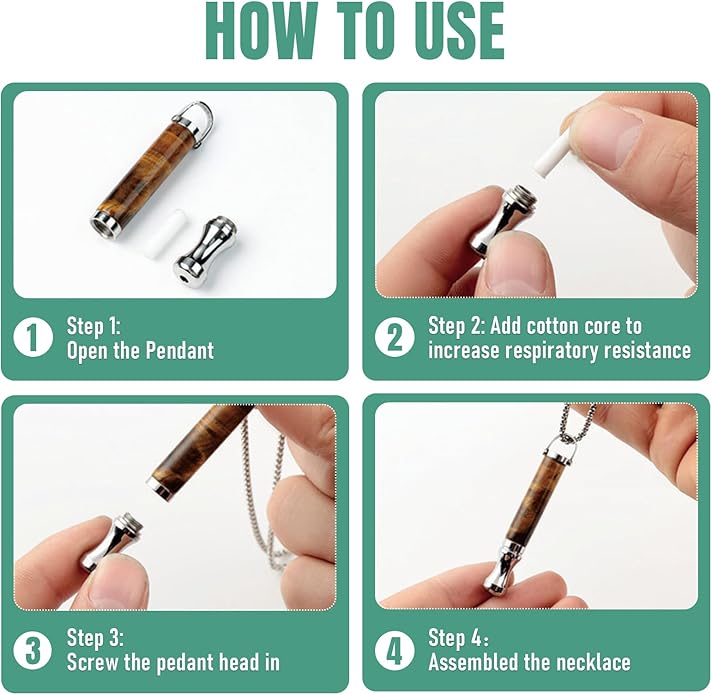 HOW TO USE

1 Step 1:
Open the Pendant

2 Step 2: Add cotton core to increase respiratory resistance

3 Step 3:
Screw the pedant head in

4 Step 4:
Assembled the necklace