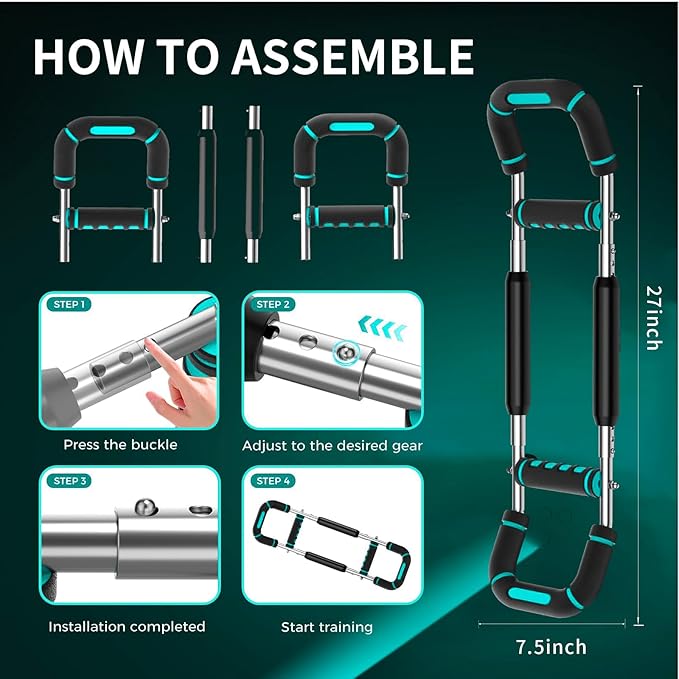 HOW TO ASSEMBLE

STEP 1

Press the buckle

STEP 2

Adjust to the desired gear

STEP 3

Installation completed

STEP 4

Start training

27inch

7.5inch