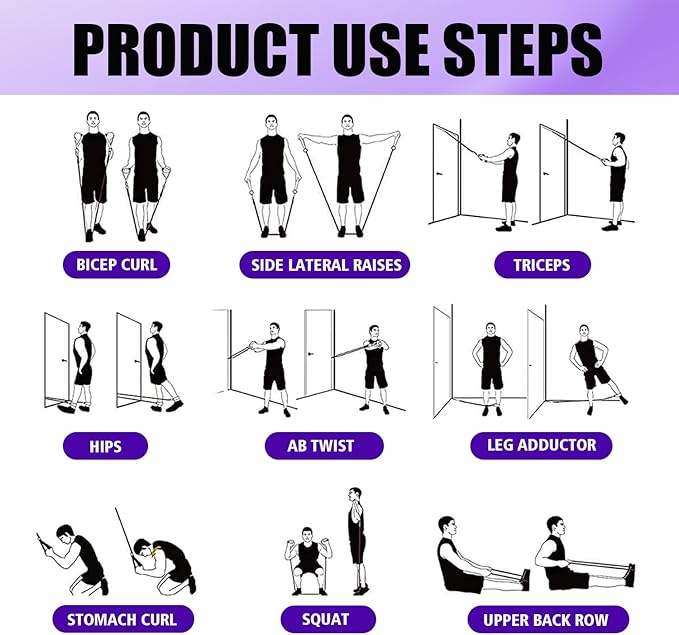 PRODUCT USE STEPS

BICEP CURL

SIDE LATERAL RAISES

TRICEPS

HIPS

AB TWIST

LEG ADDUCTOR

STOMACH CURL

SQUAT

UPPER BACK ROW