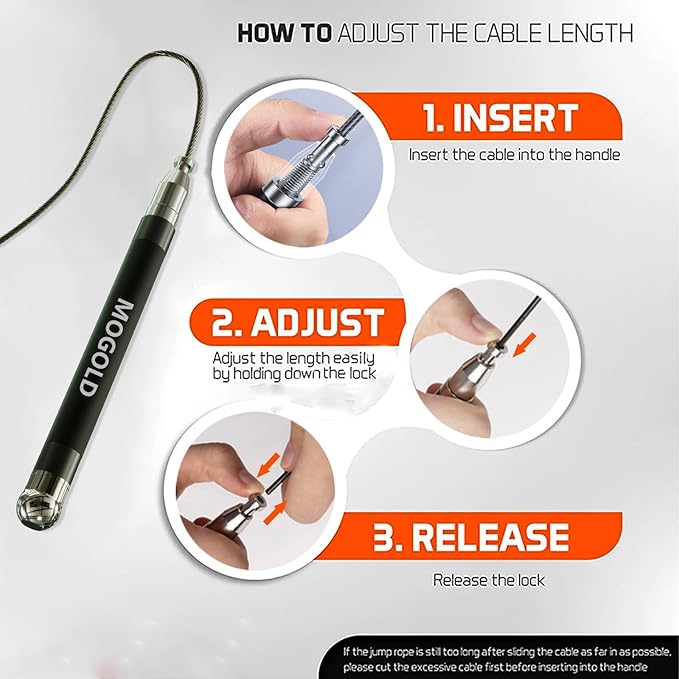 HOW TO ADJUST THE CABLE LENGTH

MOGOLD

1. INSERT
Insert the cable into the handle

2. ADJUST
Adjust the length easily by holding down the lock

3. RELEASE
Release the lock

If the jump rope is still too long after sliding the cable as far in as possible, please cut the excessive cable first before inserting into the handle