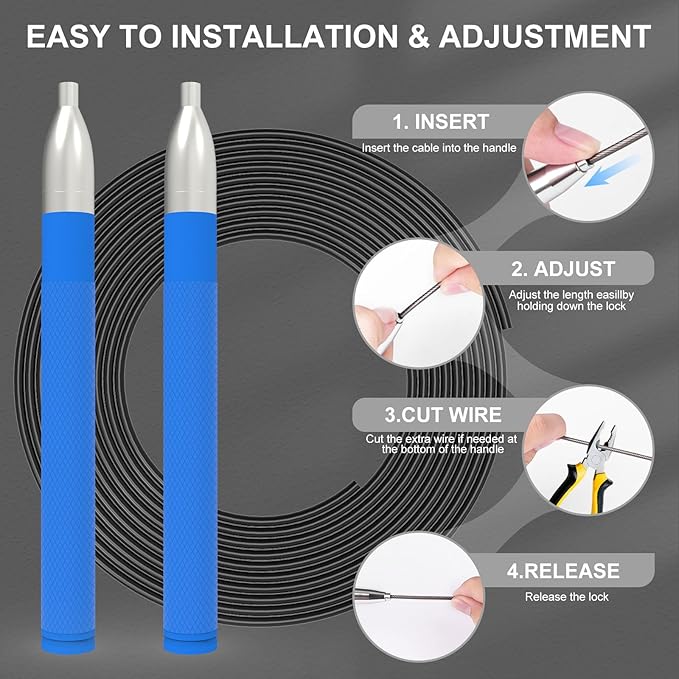 EASY TO INSTALLATION & ADJUSTMENT

1. INSERT
Insert the cable into the handle

2. ADJUST
Adjust the length easillby holding down the lock

3.CUT WIRE
Cut the extra wire if needed at the bottom of the handle

4.RELEASE
Release the lock