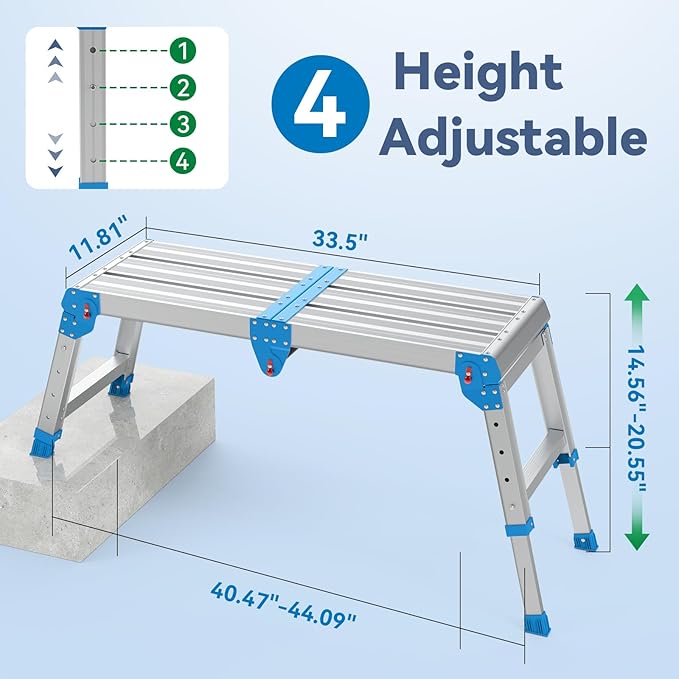 1
2
3
4

4 Height Adjustable

11.81"

33.5"

14.56"-20.55"

40.47"-44.09"