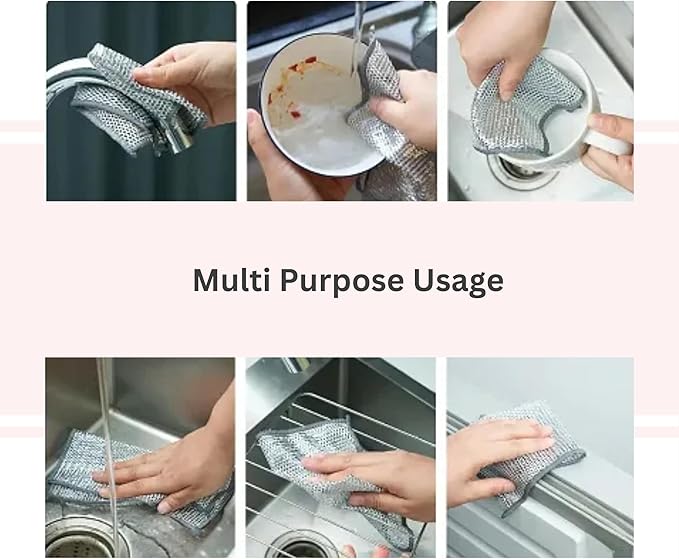 Multi Purpose Usage