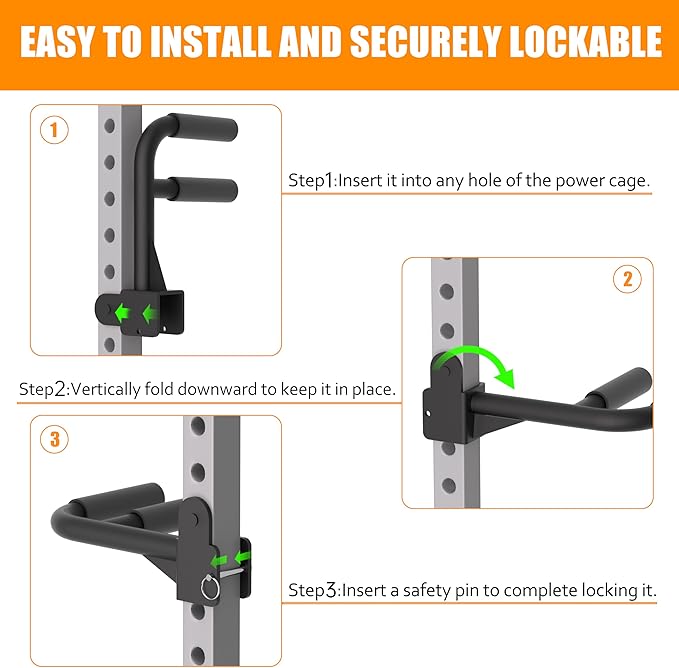 EASY TO INSTALL AND SECURELY LOCKABLE

1

Step1:Insert it into any hole of the power cage.

2

Step2:Vertically fold downward to keep it in place.

3

Step3:Insert a safety pin to complete locking it.