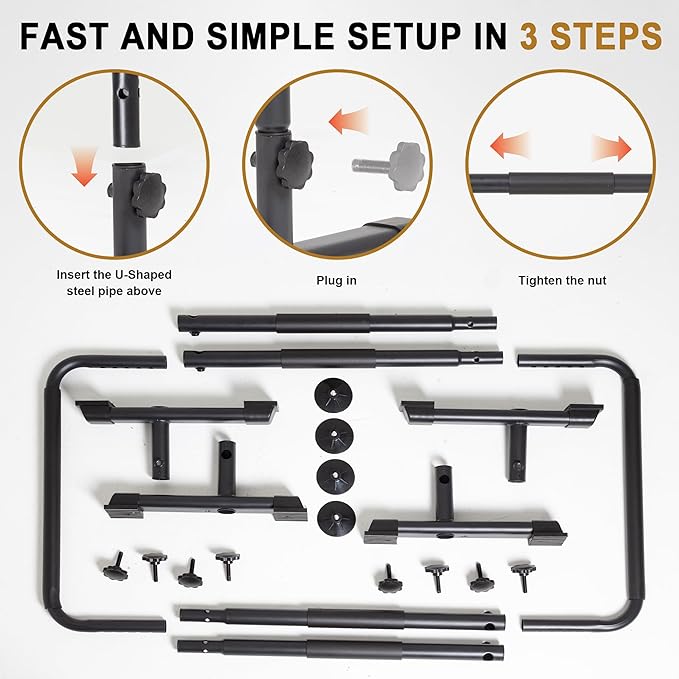 FAST AND SIMPLE SETUP IN 3 STEPS

Insert the U-Shaped steel pipe above

Plug in

Tighten the nut