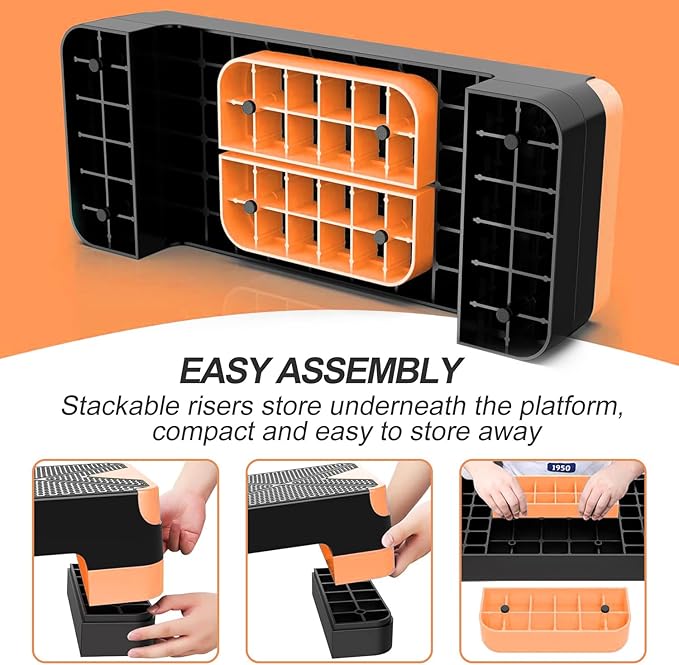 EASY ASSEMBLY

Stackable risers store underneath the platform, compact and easy to store away

1950