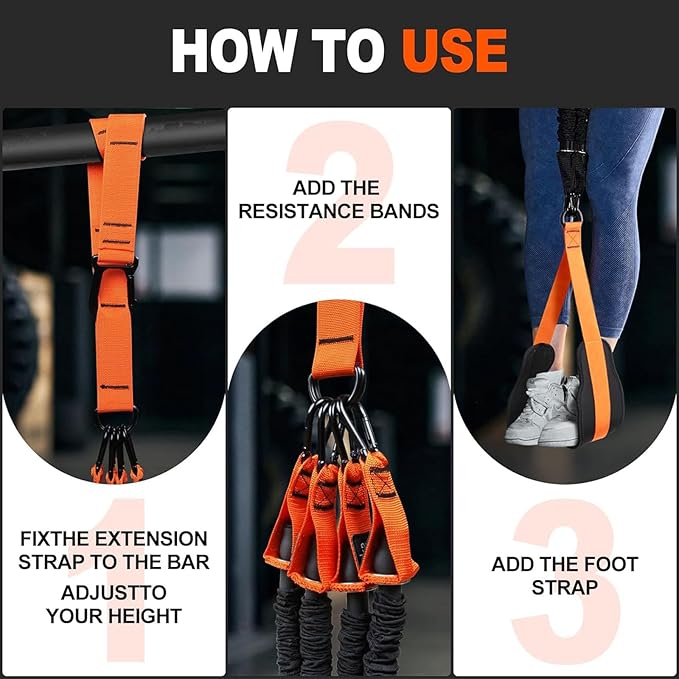 HOW TO USE

1

FIXTHE EXTENSION STRAP TO THE BAR

ADJUSTTO YOUR HEIGHT

2

ADD THE RESISTANCE BANDS

3

ADD THE FOOT STRAP