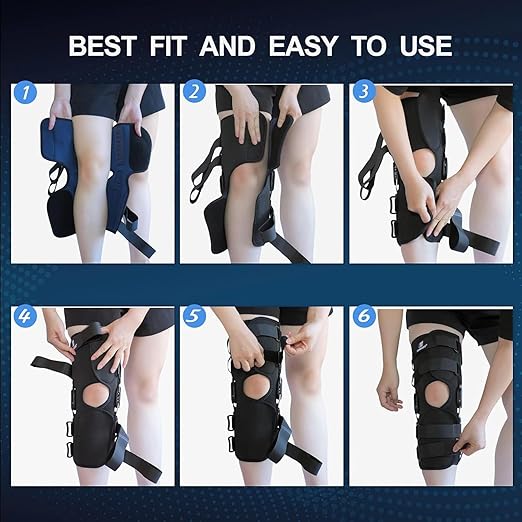 BEST FIT AND EASY TO USE

1

2

3

4

5

6