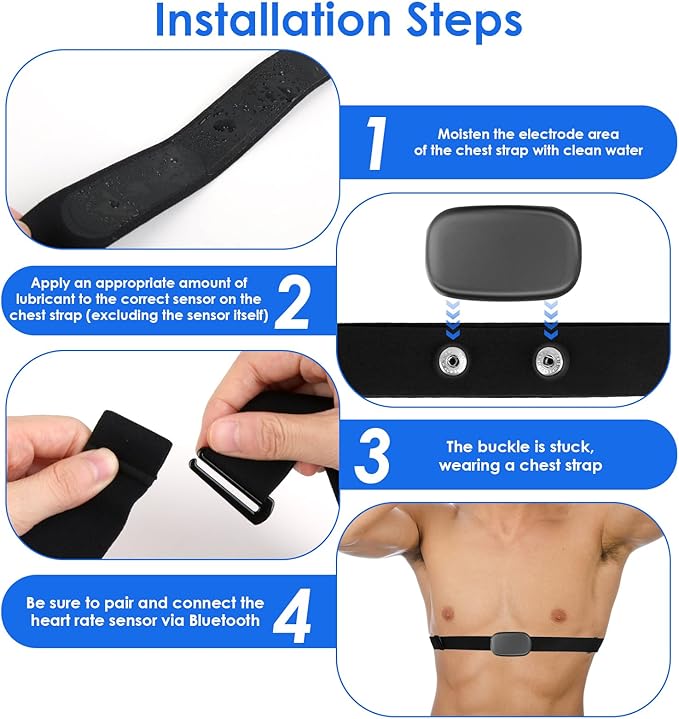 Installation Steps

1 Moisten the electrode area of the chest strap with clean water

Apply an appropriate amount of lubricant to the correct sensor on the chest strap (excluding the sensor itself) 2

3 The buckle is stuck, wearing a chest strap

Be sure to pair and connect the heart rate sensor via Bluetooth 4