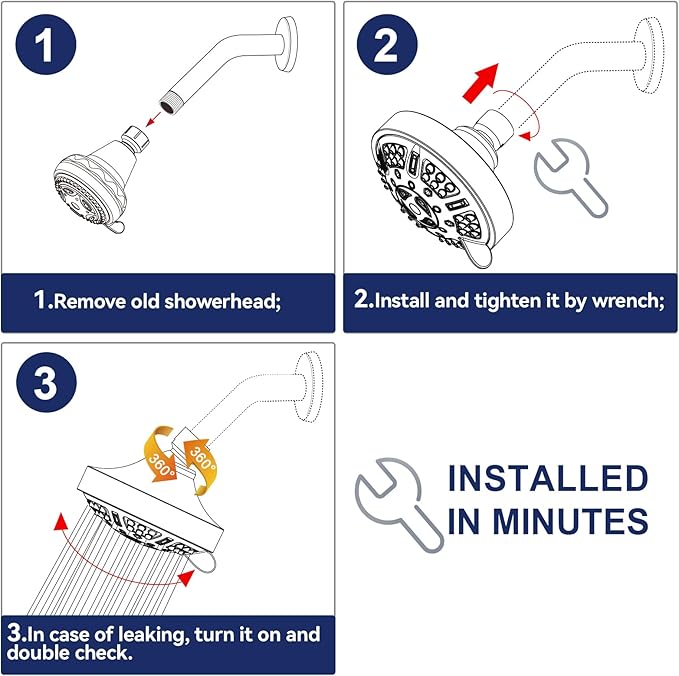 1

1.Remove old showerhead;

2

2.Install and tighten it by wrench;

3

360°

360°

3.In case of leaking, turn it on and double check.

INSTALLED IN MINUTES