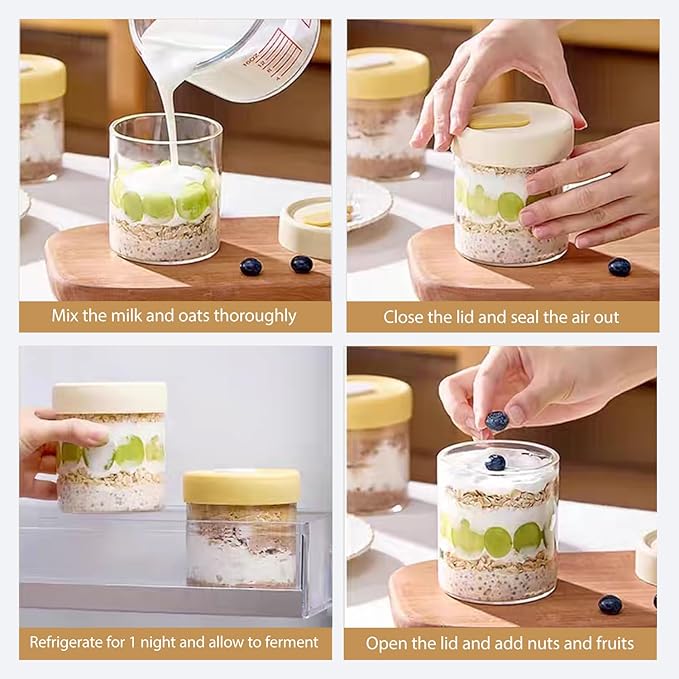 Mix the milk and oats thoroughly

Close the lid and seal the air out

Refrigerate for 1 night and allow to ferment

Open the lid and add nuts and fruits