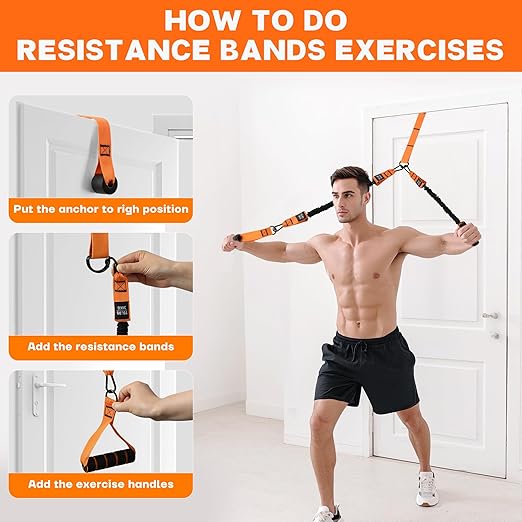 HOW TO DO
RESISTANCE BANDS EXERCISES

Put the anchor to righ position

Add the resistance bands

Add the exercise handles