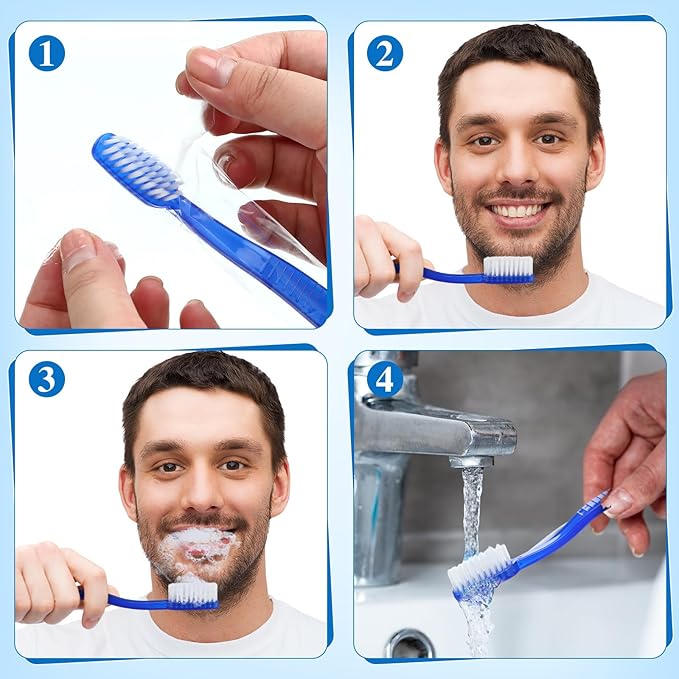 1
2
3
4