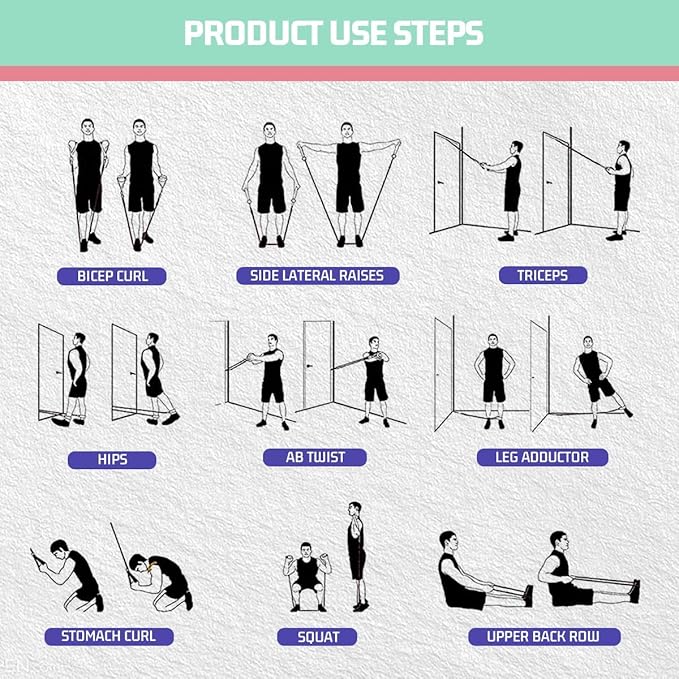 PRODUCT USE STEPS

BICEP CURL

SIDE LATERAL RAISES

TRICEPS

HIPS

AB TWIST

LEG ADDUCTOR

STOMACH CURL

SQUAT

UPPER BACK ROW