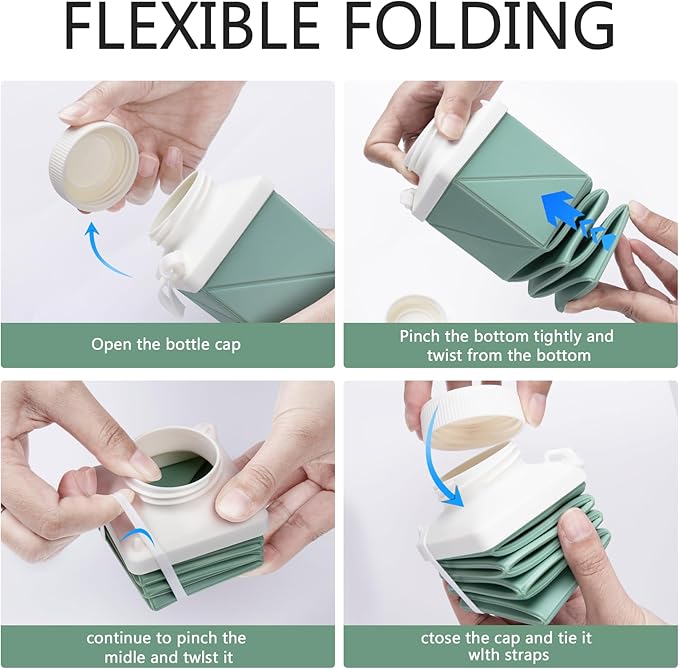 FLEXIBLE FOLDING

Open the bottle cap

Pinch the bottom tightly and twist from the bottom

continue to pinch the midle and twlst it

ctose the cap and tie it wlth straps