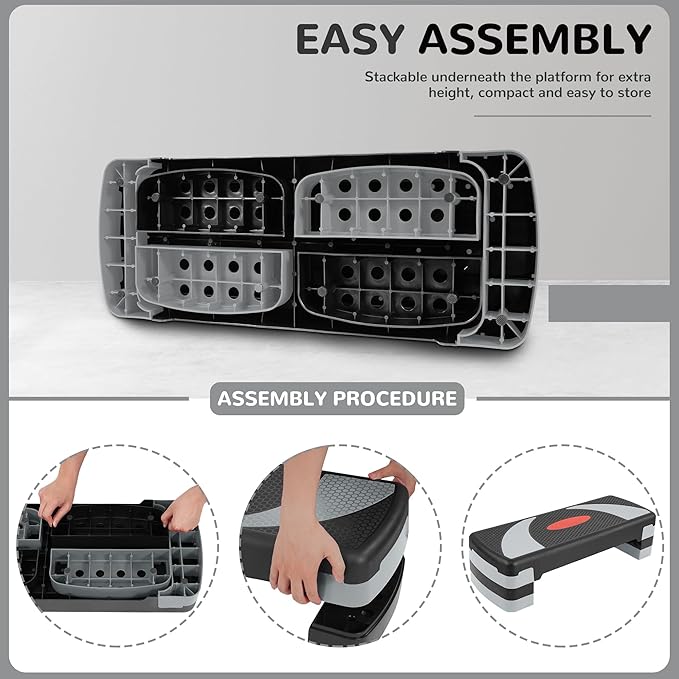 EASY ASSEMBLY

Stackable underneath the platform for extra height, compact and easy to store

ASSEMBLY PROCEDURE