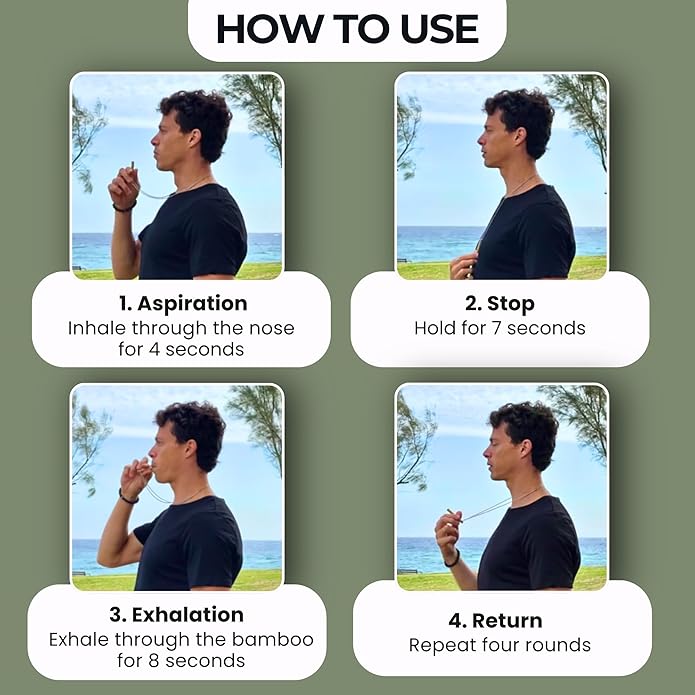 HOW TO USE

1. Aspiration
Inhale through the nose for 4 seconds

2. Stop
Hold for 7 seconds

3. Exhalation
Exhale through the bamboo for 8 seconds

4. Return
Repeat four rounds