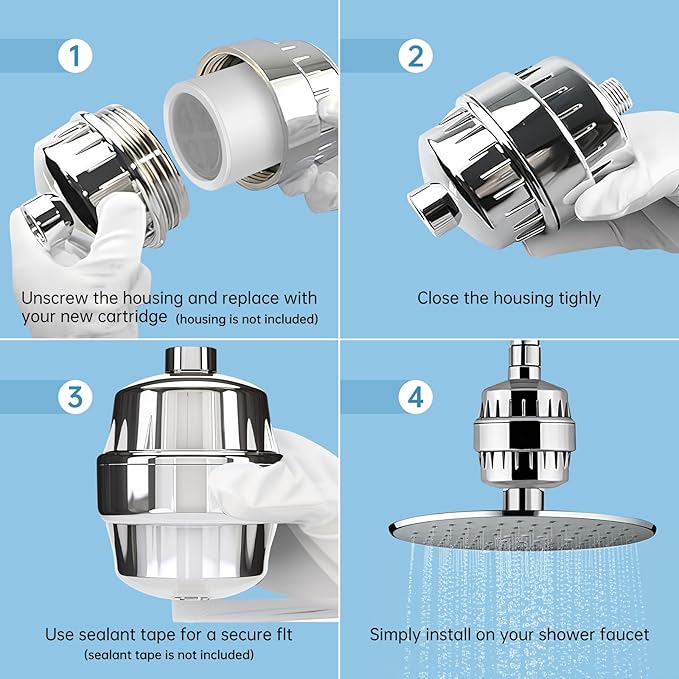 1

Unscrew the housing and replace with your new cartridge (housing is not included)

2

Close the housing tighly

3

Use sealant tape for a secure flt
(sealant tape is not included)

4

Simply install on your shower faucet