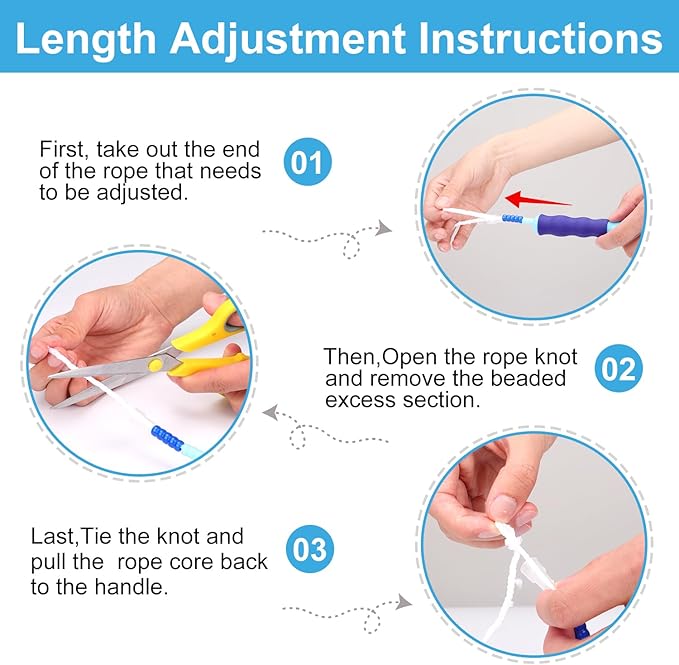 Length Adjustment Instructions

First, take out the end of the rope that needs to be adjusted.

01

Then,Open the rope knot and remove the beaded excess section.

02

Last,Tie the knot and pull the rope core back to the handle.

03