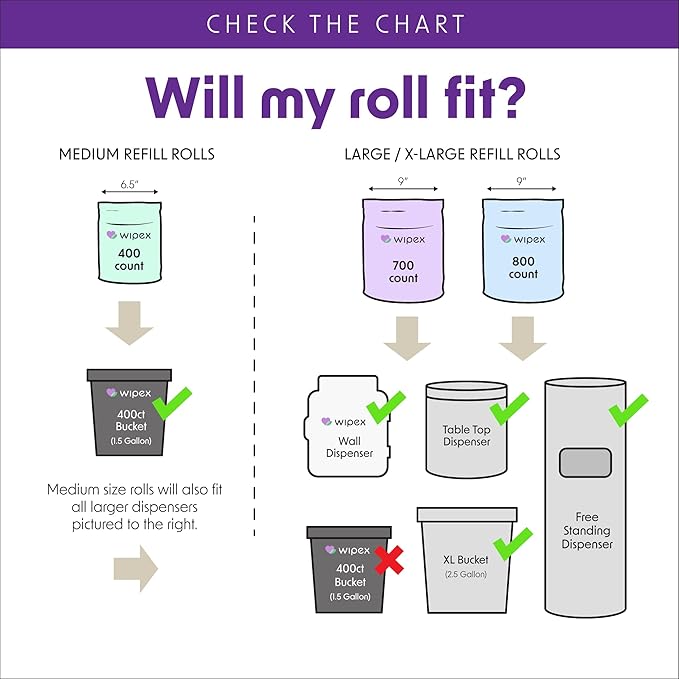 CHECK THE CHART

Will my roll fit?

MEDIUM REFILL ROLLS

6.5"

wipex
400
count

wipex
400ct
Bucket
(1.5 Gallon)

Medium size rolls will also fit all larger dispensers pictured to the right.

LARGE / X-LARGE REFILL ROLLS

9"

wipex
700
count

9"

wipex
800
count

wipex
Wall
Dispenser

Table Top
Dispenser

Free
Standing
Dispenser

wipex
400ct
Bucket
(1.5 Gallon)

XL Bucket
(2.5 Gallon)