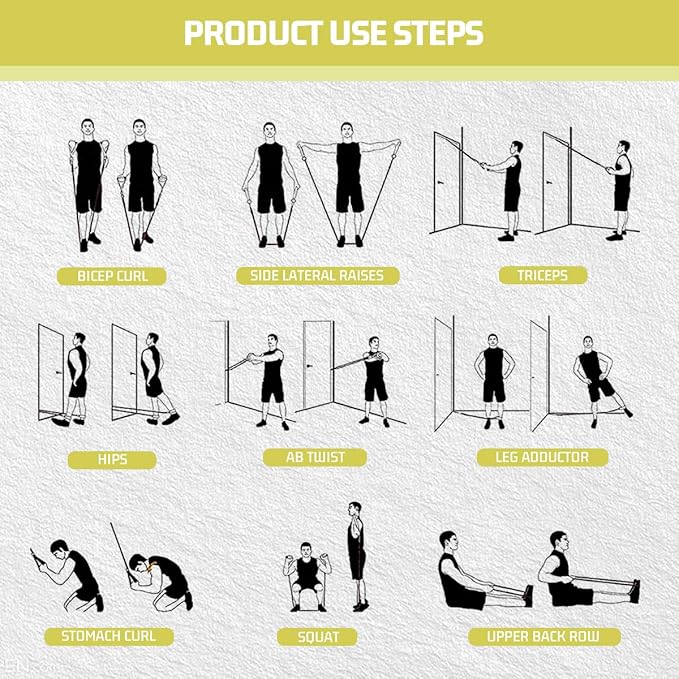 PRODUCT USE STEPS

BICEP CURL

SIDE LATERAL RAISES

TRICEPS

HIPS

AB TWIST

LEG ADDUCTOR

STOMACH CURL

SQUAT

UPPER BACK ROW