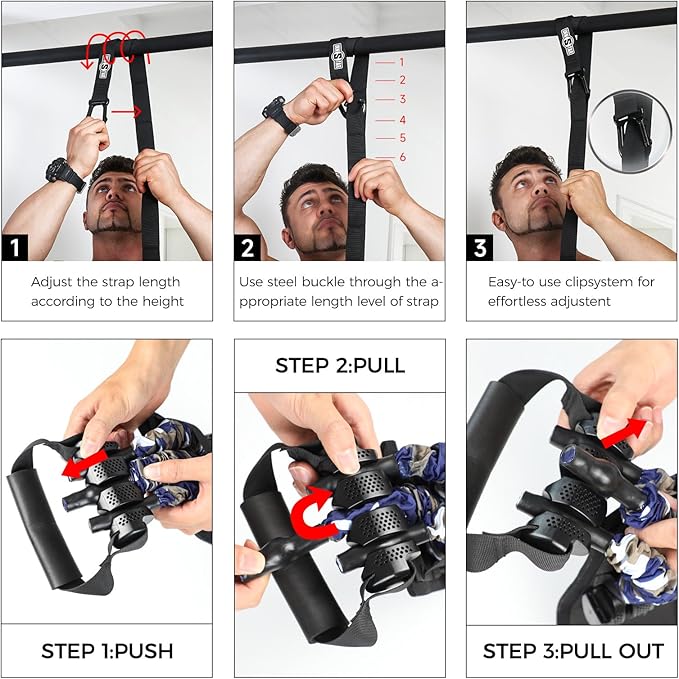 1

Adjust the strap length according to the height

1
2
3
4
5
6

2

Use steel buckle through the appropriate length level of strap

3

Easy-to use clipsystem for effortless adjustent

STEP 1:PUSH

STEP 2:PULL

STEP 3:PULL OUT