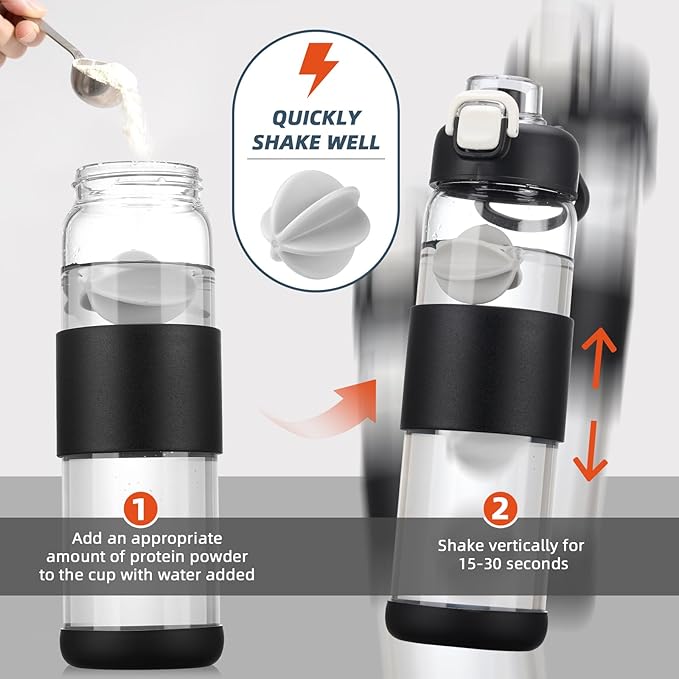 QUICKLY SHAKE WELL

1

Add an appropriate amount of protein powder to the cup with water added

2

Shake vertically for 15-30 seconds