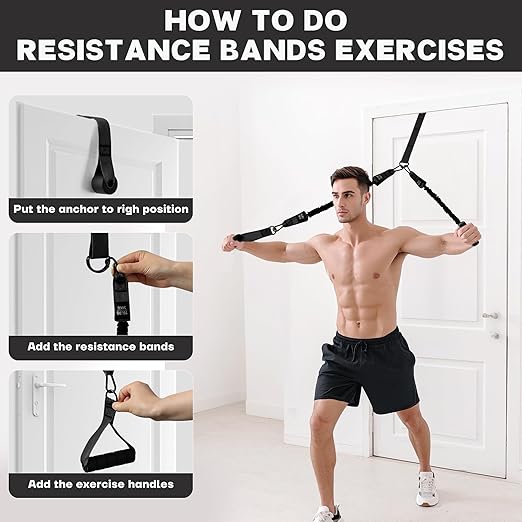 HOW TO DO
RESISTANCE BANDS EXERCISES

Put the anchor to righ position

Add the resistance bands

Add the exercise handles