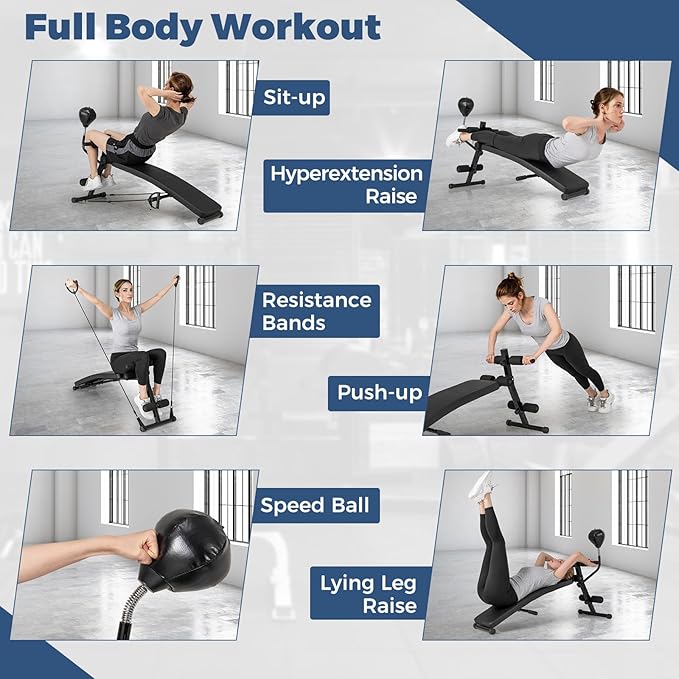 Full Body Workout

Sit-up

Hyperextension Raise

Resistance Bands

Push-up

Speed Ball

Lying Leg Raise