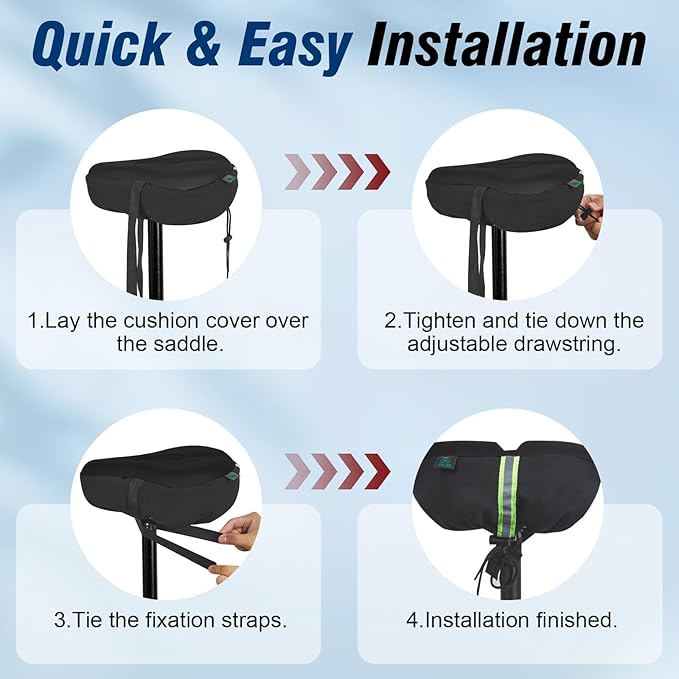 Quick & Easy Installation

1.Lay the cushion cover over the saddle.

2.Tighten and tie down the adjustable drawstring.

3.Tie the fixation straps.

4.Installation finished.