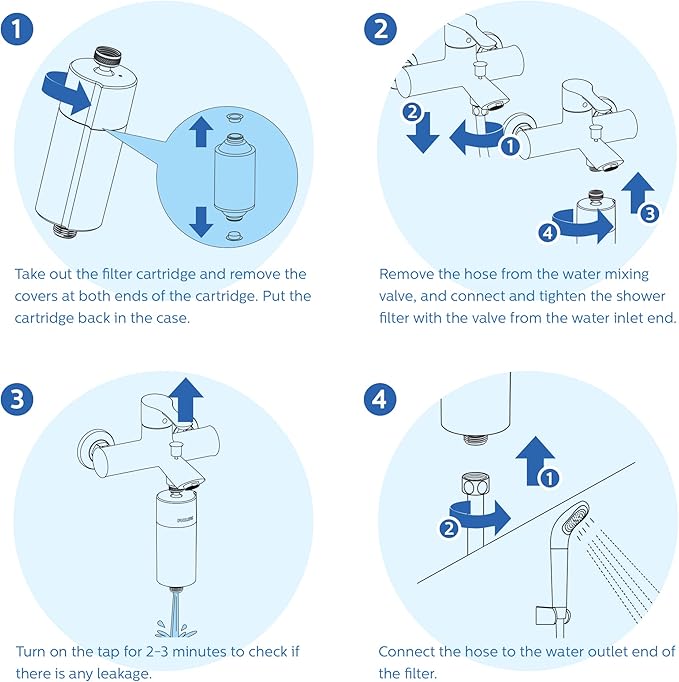 1

Take out the filter cartridge and remove the covers at both ends of the cartridge. Put the cartridge back in the case.

2

2 1 3 4

Remove the hose from the water mixing valve, and connect and tighten the shower filter with the valve from the water inlet end.

3

PHILIPS

Turn on the tap for 2-3 minutes to check if there is any leakage.

4

1 2

Connect the hose to the water outlet end of the filter.