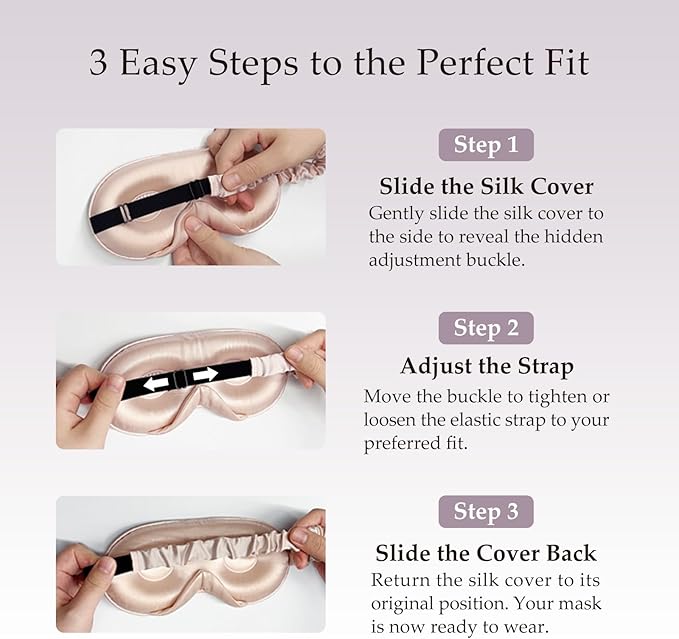 3 Easy Steps to the Perfect Fit

Step 1

Slide the Silk Cover

Gently slide the silk cover to the side to reveal the hidden adjustment buckle.

Step 2

Adjust the Strap

Move the buckle to tighten or loosen the elastic strap to your preferred fit.

Step 3

Slide the Cover Back

Return the silk cover to its original position. Your mask is now ready to wear.