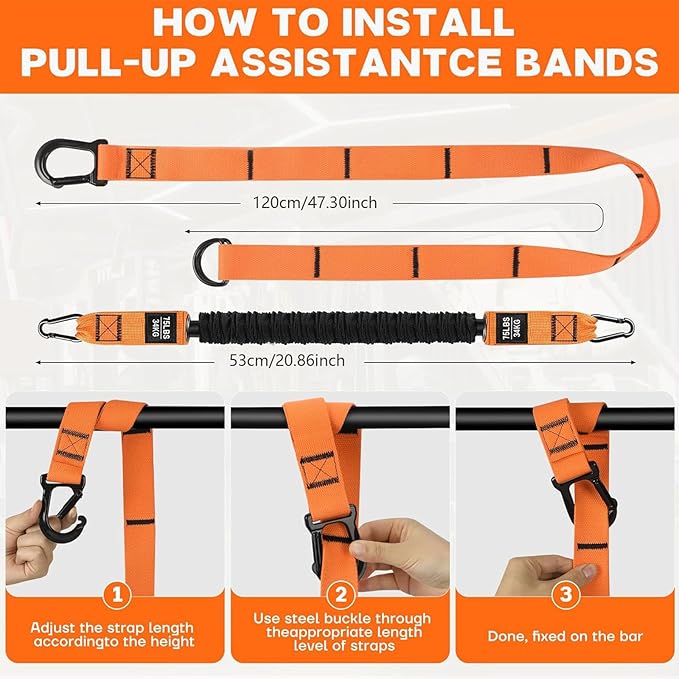 HOW TO INSTALL
PULL-UP ASSISTANTCE BANDS

120cm/47.30inch

75LBS
34KG

75LBS
34KG

53cm/20.86inch

1
Adjust the strap length accordingto the height

2
Use steel buckle through theappropriate length level of straps

3
Done, fixed on the bar