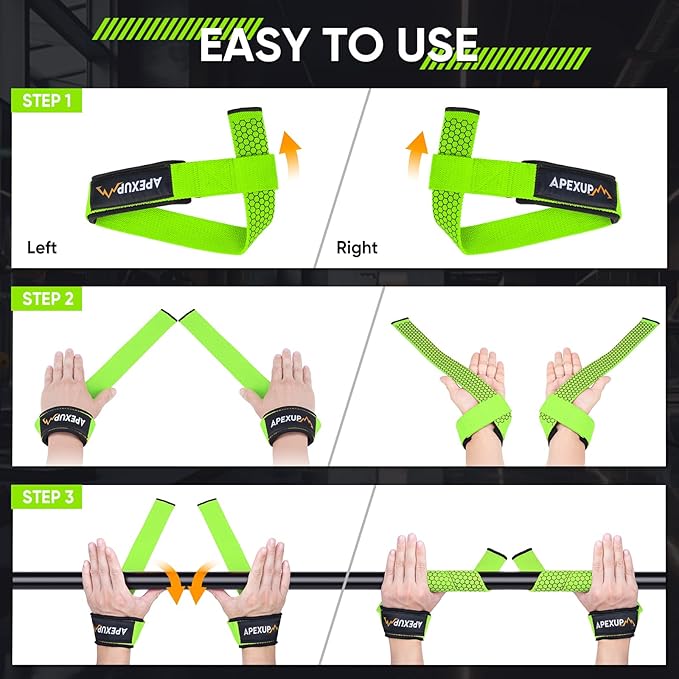 EASY TO USE

STEP 1

APEXUP

Left

APEXUP

Right

STEP 2

APEXUP

APEXUP

STEP 3

APEXUP

APEXUP

APEXUP

APEXUP