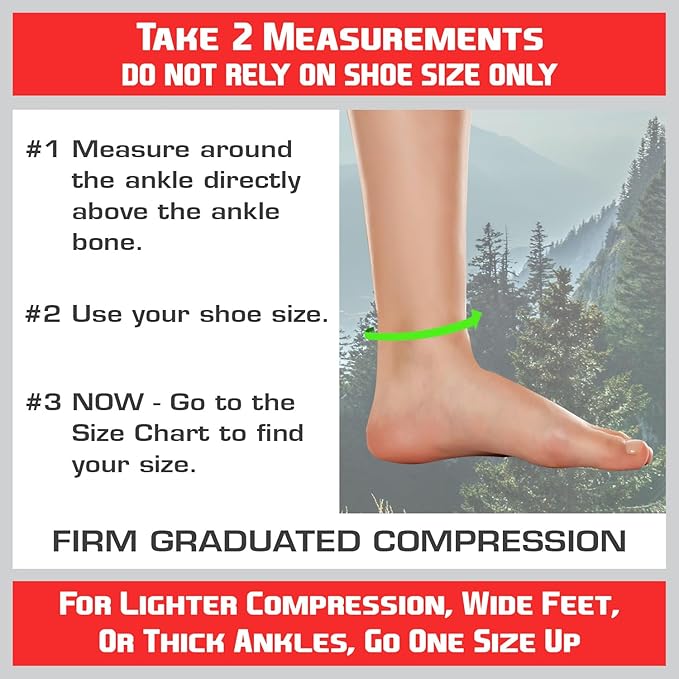 TAKE 2 MEASUREMENTS
DO NOT RELY ON SHOE SIZE ONLY

#1 Measure around the ankle directly above the ankle bone.

#2 Use your shoe size.

#3 NOW - Go to the Size Chart to find your size.

FIRM GRADUATED COMPRESSION

FOR LIGHTER COMPRESSION, WIDE FEET, OR THICK ANKLES, GO ONE SIZE UP