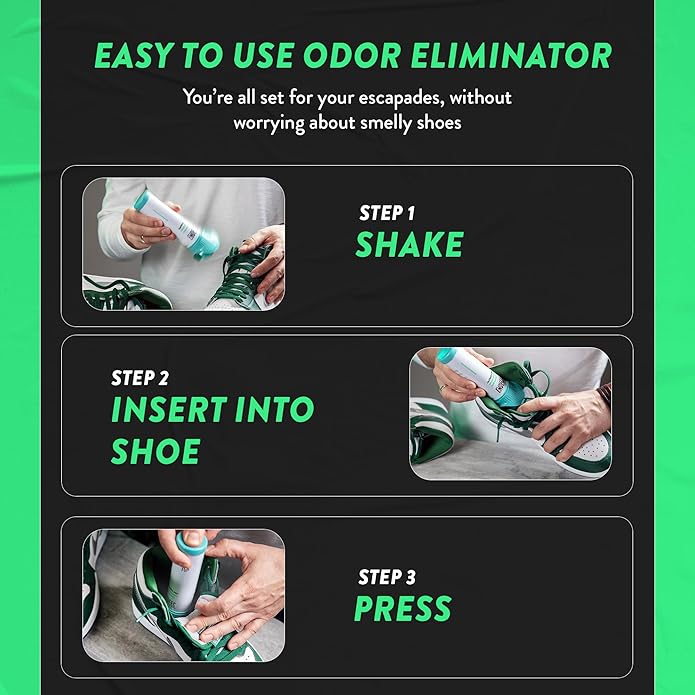 EASY TO USE ODOR ELIMINATOR

You're all set for your escapades, without worrying about smelly shoes

STEP 1
SHAKE

STEP 2
INSERT INTO SHOE

STEP 3
PRESS