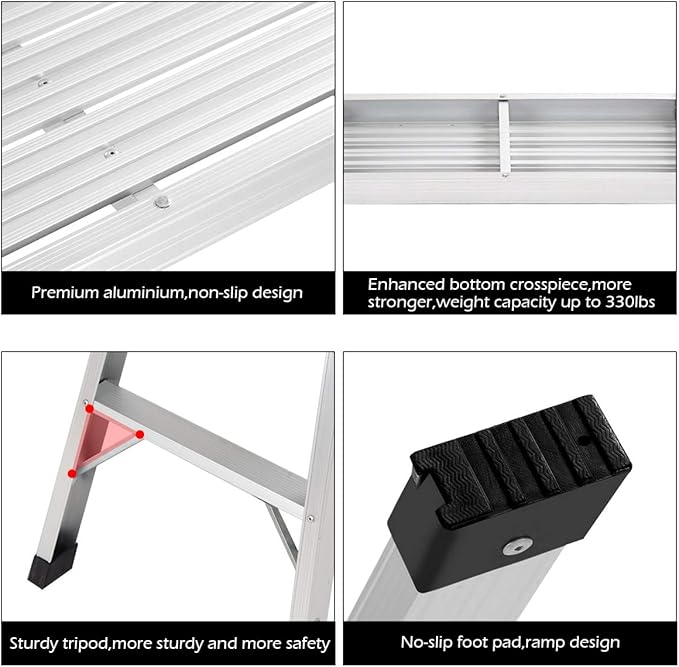 Premium aluminium,non-slip design

Enhanced bottom crosspiece,more stronger,weight capacity up to 330lbs

Sturdy tripod,more sturdy and more safety

No-slip foot pad,ramp design