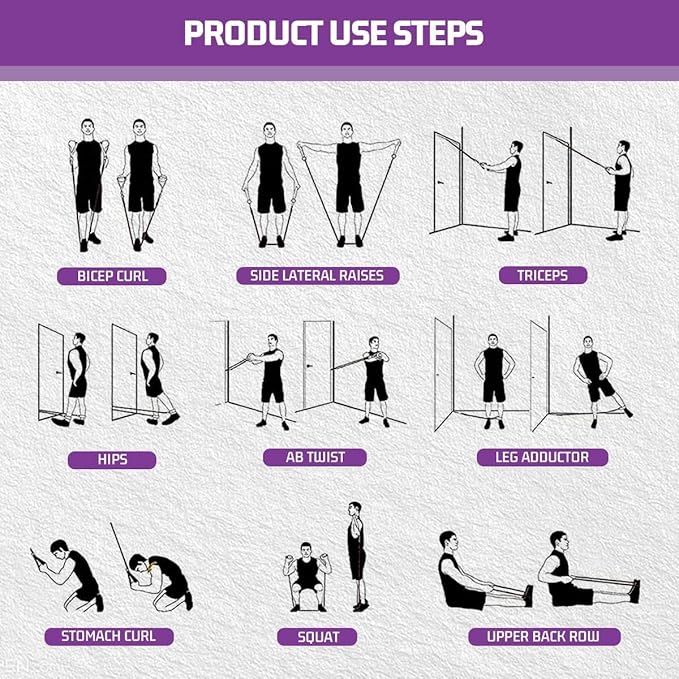 PRODUCT USE STEPS

BICEP CURL

SIDE LATERAL RAISES

TRICEPS

HIPS

AB TWIST

LEG ADDUCTOR

STOMACH CURL

SQUAT

UPPER BACK ROW