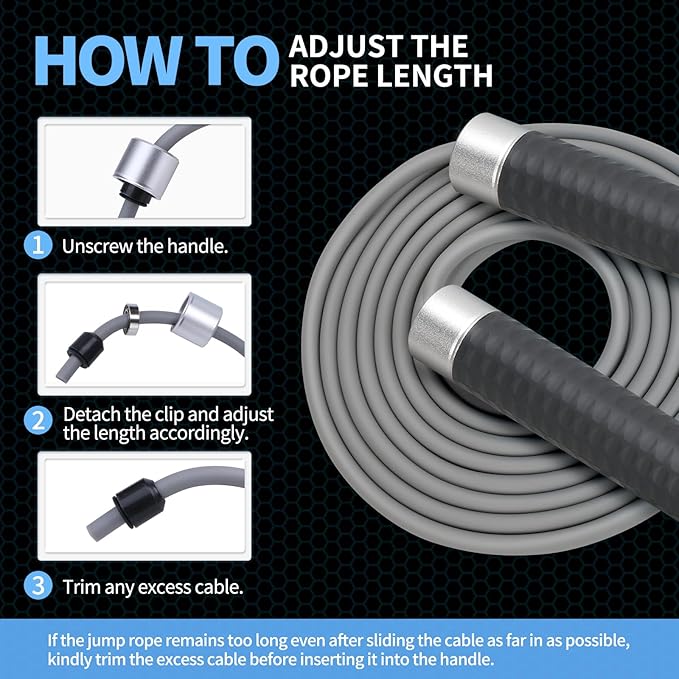 HOW TO ADJUST THE ROPE LENGTH

1 Unscrew the handle.

2 Detach the clip and adjust the length accordingly.

3 Trim any excess cable.

If the jump rope remains too long even after sliding the cable as far in as possible, kindly trim the excess cable before inserting it into the handle.