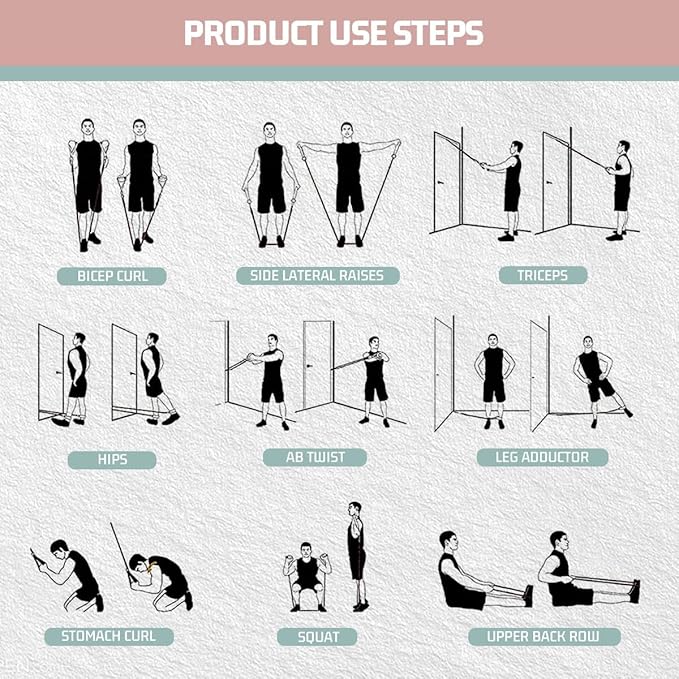 PRODUCT USE STEPS

BICEP CURL

SIDE LATERAL RAISES

TRICEPS

HIPS

AB TWIST

LEG ADDUCTOR

STOMACH CURL

SQUAT

UPPER BACK ROW