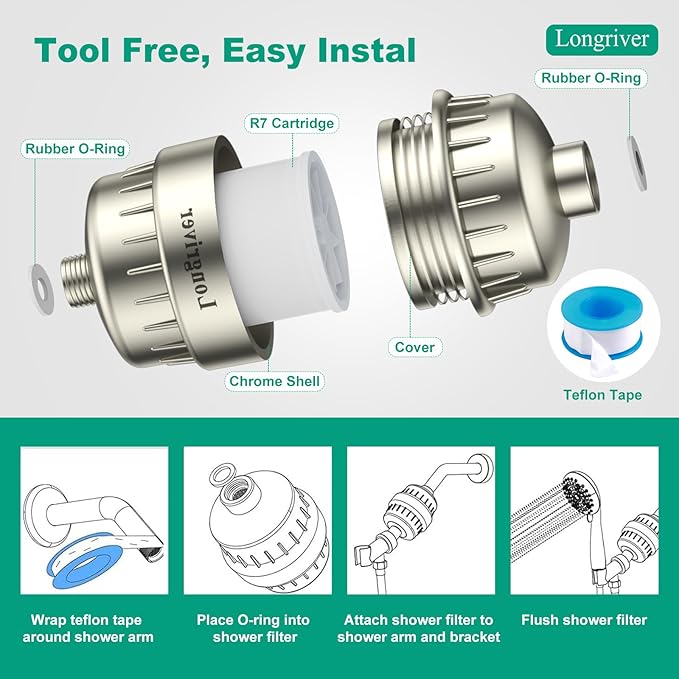 Tool Free, Easy Instal

Longriver

Rubber O-Ring

R7 Cartridge

Rubber O-Ring

Longriver

Cover

Chrome Shell

Teflon Tape

Wrap teflon tape around shower arm

Place O-ring into shower filter

Attach shower filter to shower arm and bracket

Flush shower filter