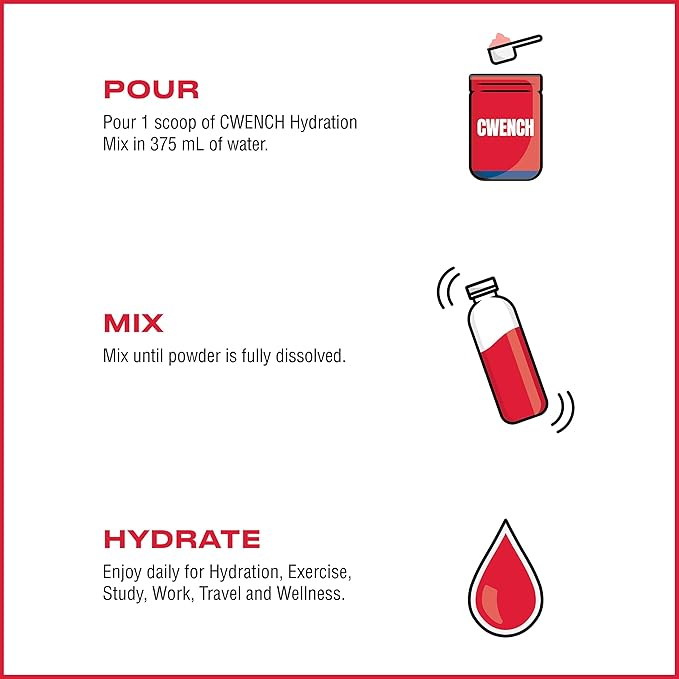 POUR
Pour 1 scoop of CWENCH Hydration Mix in 375 mL of water.

CWENCH

MIX
Mix until powder is fully dissolved.

HYDRATE
Enjoy daily for Hydration, Exercise, Study, Work, Travel and Wellness.