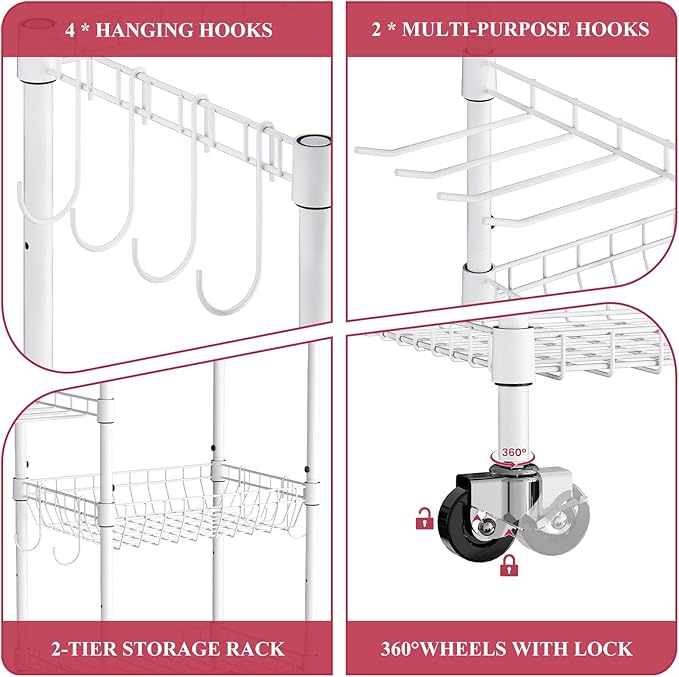 4 * HANGING HOOKS

2 * MULTI-PURPOSE HOOKS

360°

2-TIER STORAGE RACK

360°WHEELS WITH LOCK