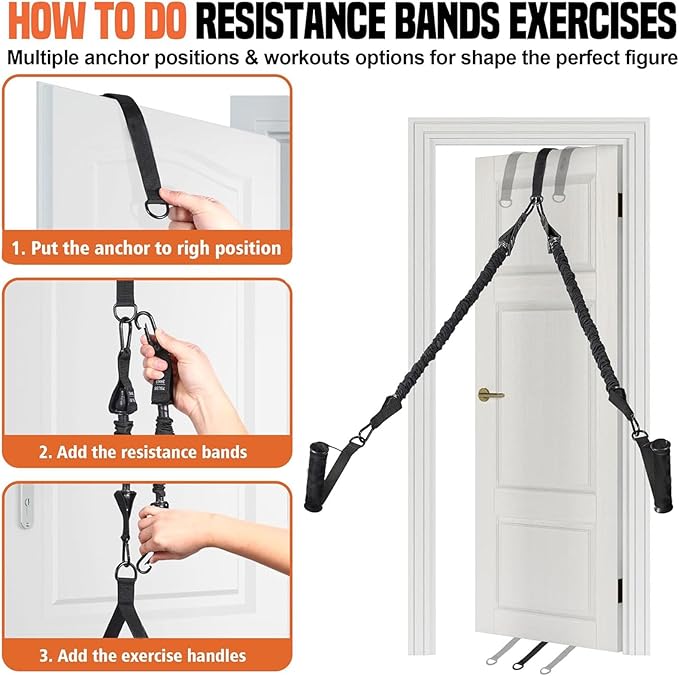 HOW TO DO RESISTANCE BANDS EXERCISES

Multiple anchor positions & workouts options for shape the perfect figure

1. Put the anchor to righ position

2. Add the resistance bands

3. Add the exercise handles