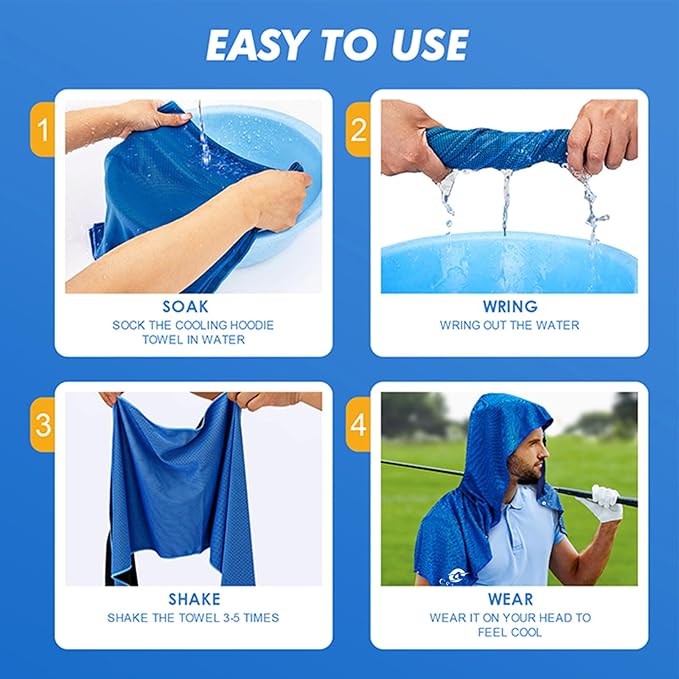 EASY TO USE

1

SOAK

SOCK THE COOLING HOODIE TOWEL IN WATER

2

WRING

WRING OUT THE WATER

3

SHAKE

SHAKE THE TOWEL 3-5 TIMES

4

WEAR

WEAR IT ON YOUR HEAD TO FEEL COOL