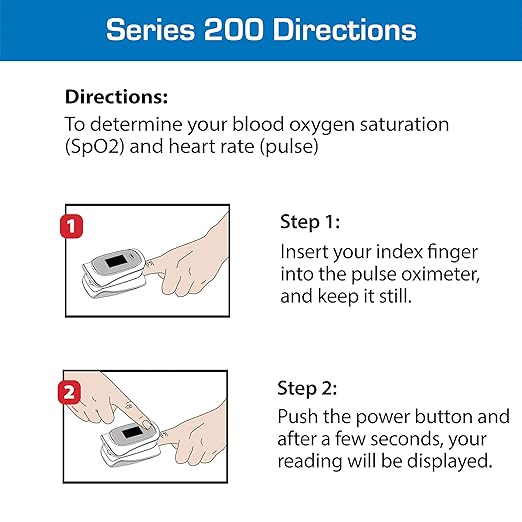 Series 200 Directions

Directions:
To determine your blood oxygen saturation (SpO2) and heart rate (pulse)

1

Step 1:
Insert your index finger into the pulse oximeter, and keep it still.

2

Step 2:
Push the power button and after a few seconds, your reading will be displayed.